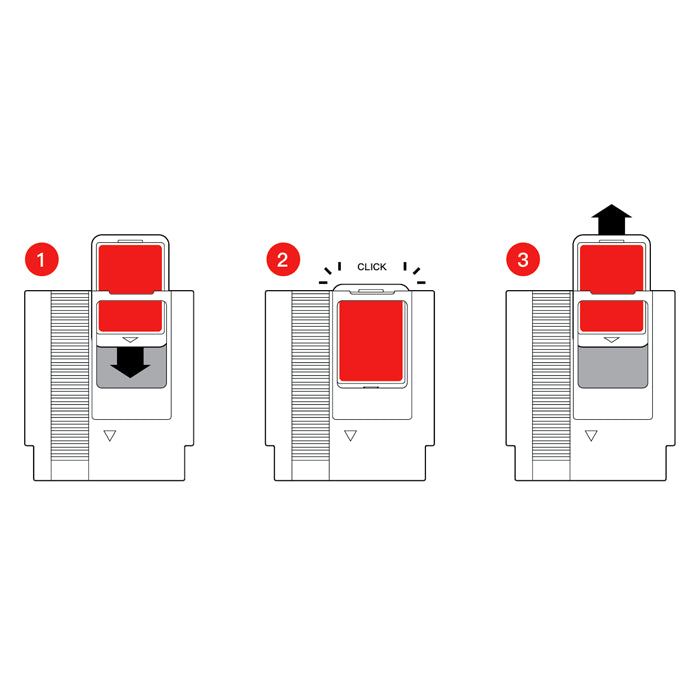 1

2

CLICK

3